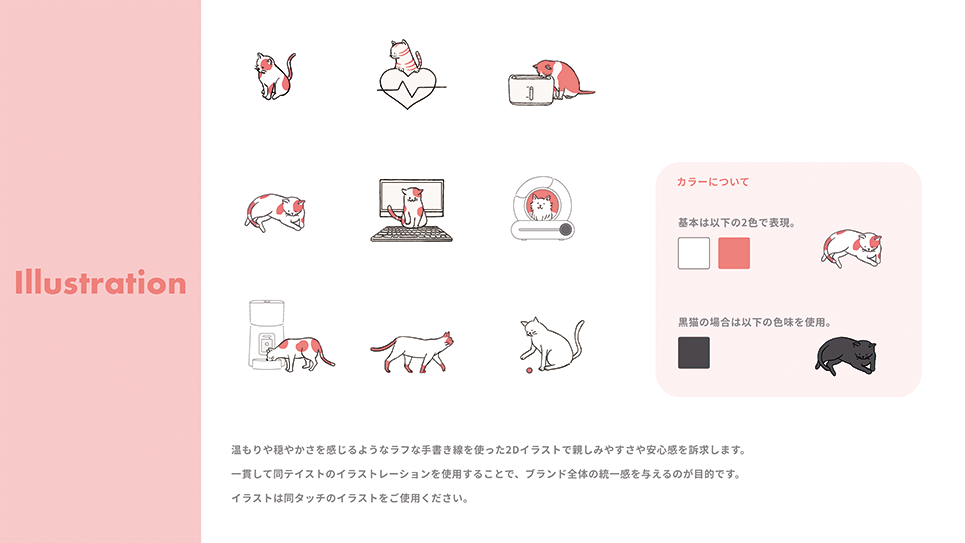 Illustration

カラーについて

基本は以下の2色で表現。

黒猫の場合は以下の色味を使用。

温もりや穏やかさを感じるようなラフな手書き線を使った2Dイラストで親しみやすさや安心感を訴求します。

一貫して同テイストのイラストレーションを使用することで、ブランド全体の統一感を与えるのが目的です。

イラストは同タッチのイラストをご使用ください。